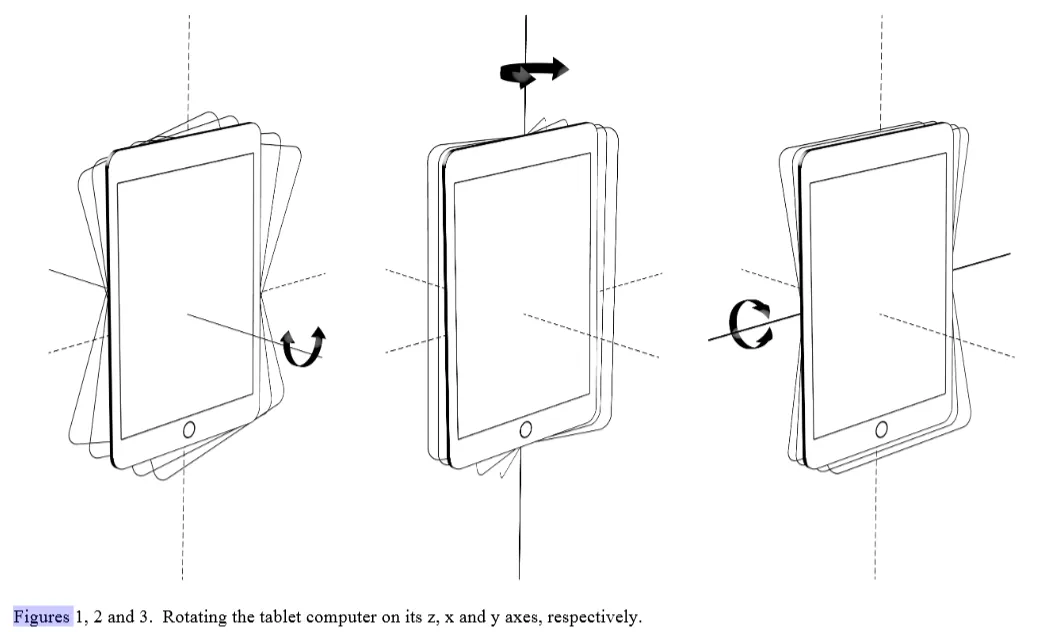 Figures 1, 2 and 3. Rotating the tablet computer on its z, x and y axes, respectively.