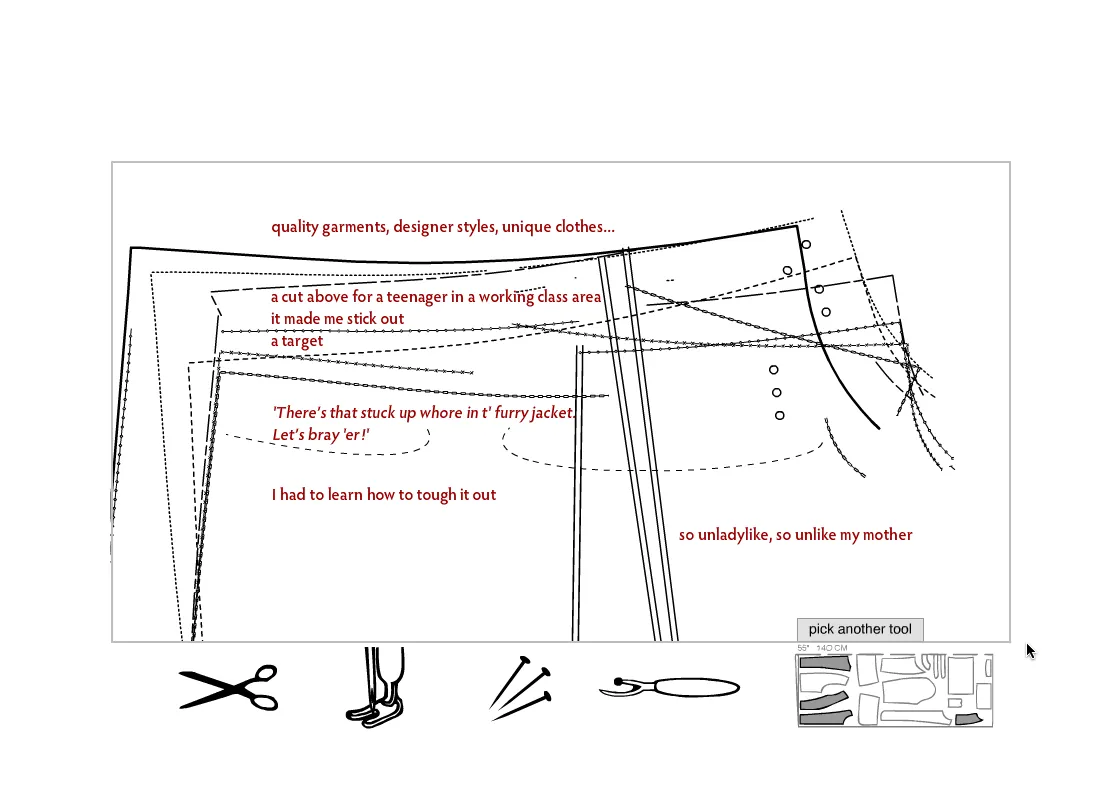 quality garments, designer styles, unique clothes...

a cut above for a teenager in a working class area
it made me stick out
a target

'There's that stuck up whore in t' furry jacket.
Let's bray 'er!'

I had to learn how to tough it out

so unladylike, so unlike my mother

pick another tool

55" 140 CM